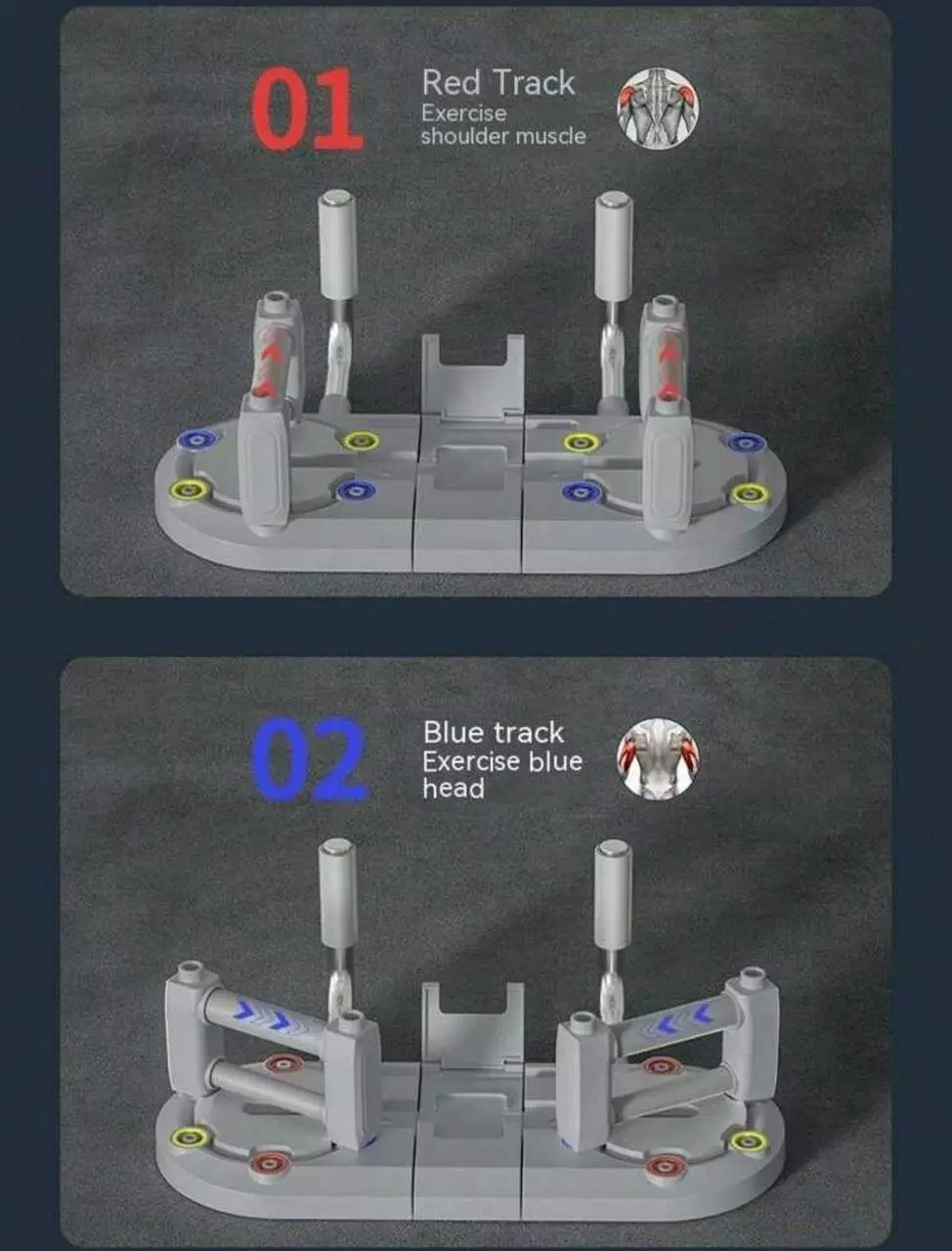 01

Red Track
Exercise
shoulder muscle

02

Blue track
Exercise blue
head